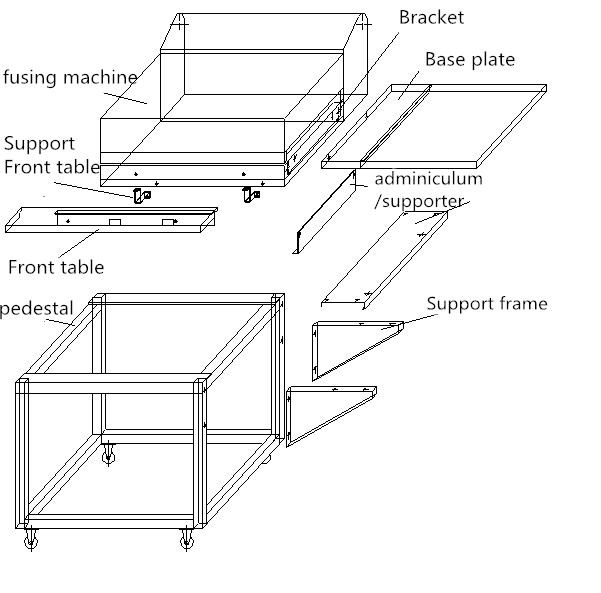 Bracket

Base plate

fusing machine

Support
Front table

adminiculum
/supporter

Front table

pedestal

Support frame